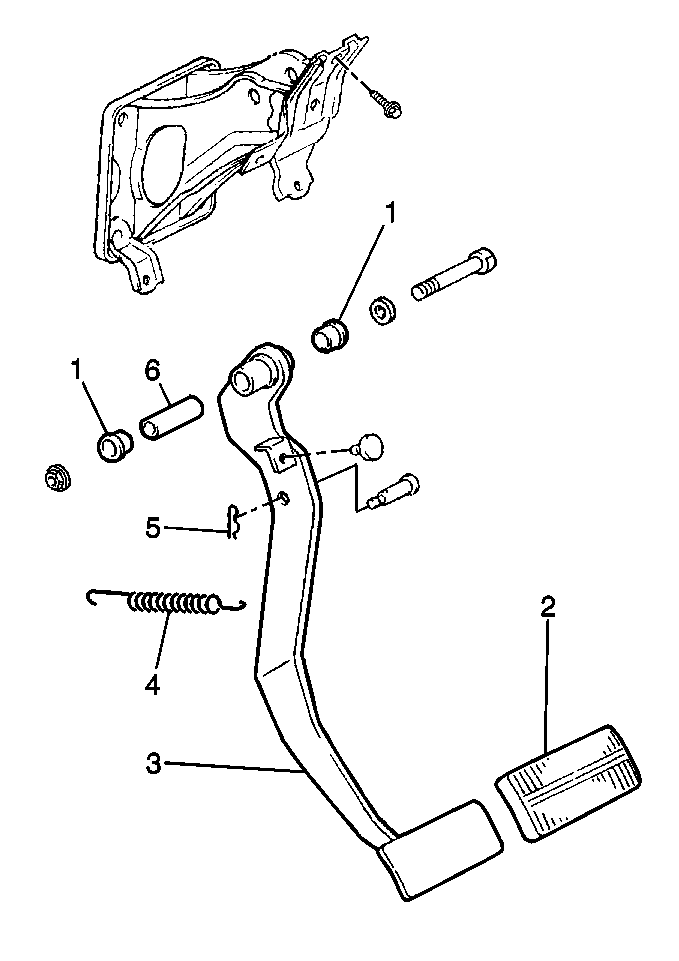 1
1
6
5
4
2
3