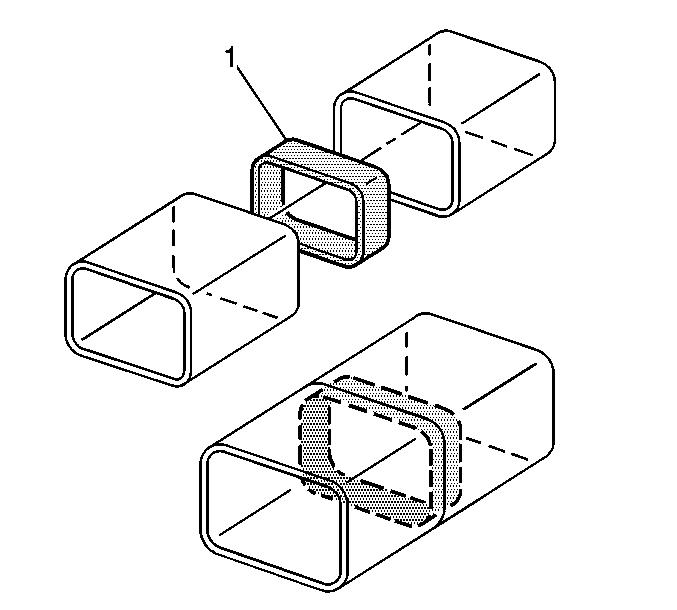 1