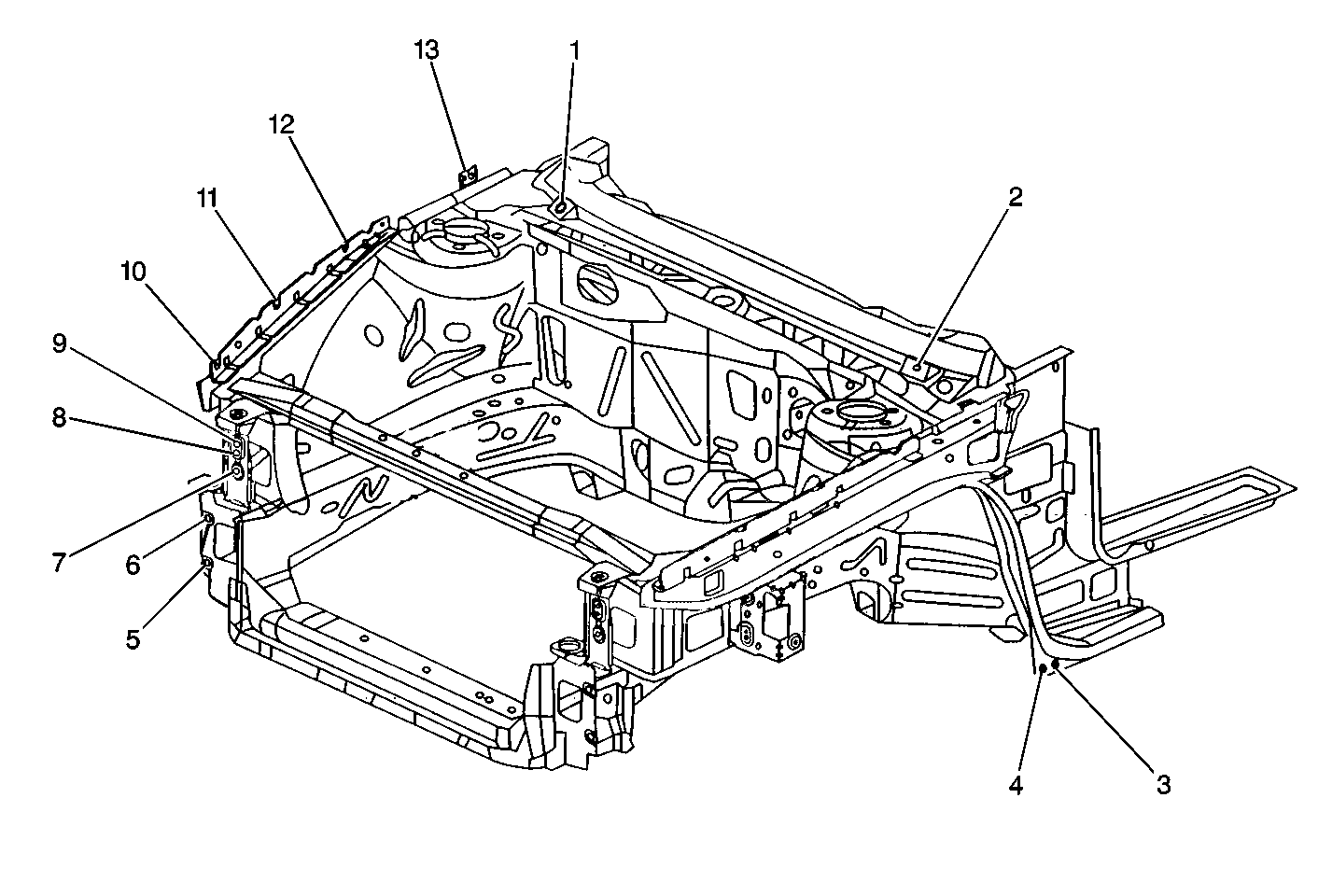 13
1
12
11
2
10
9
8
7
6
5
4
3