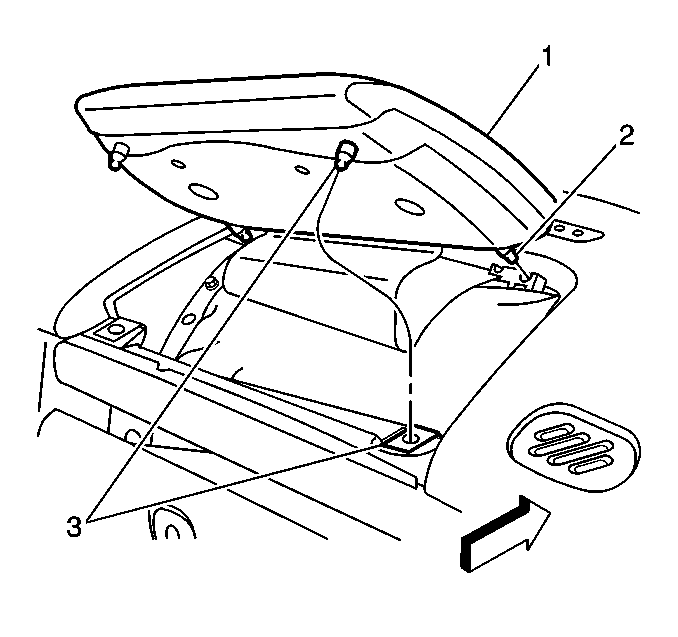 1
2
3