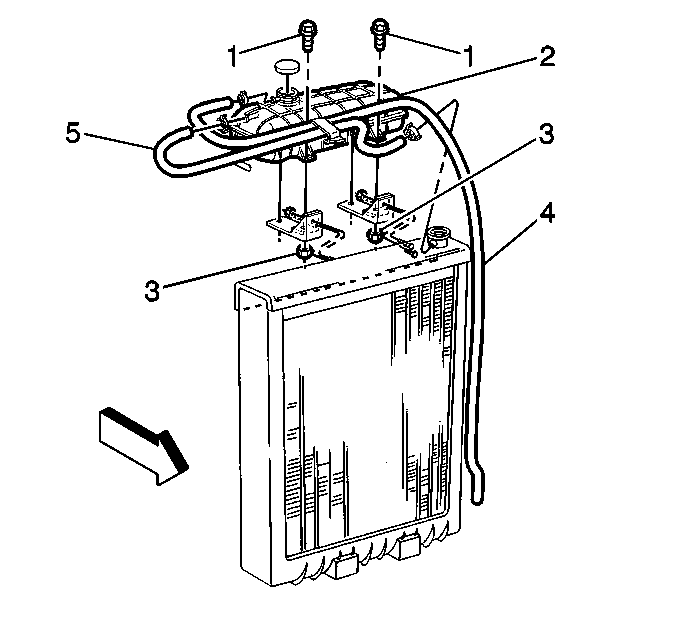 1
1
2
5
3
4
3