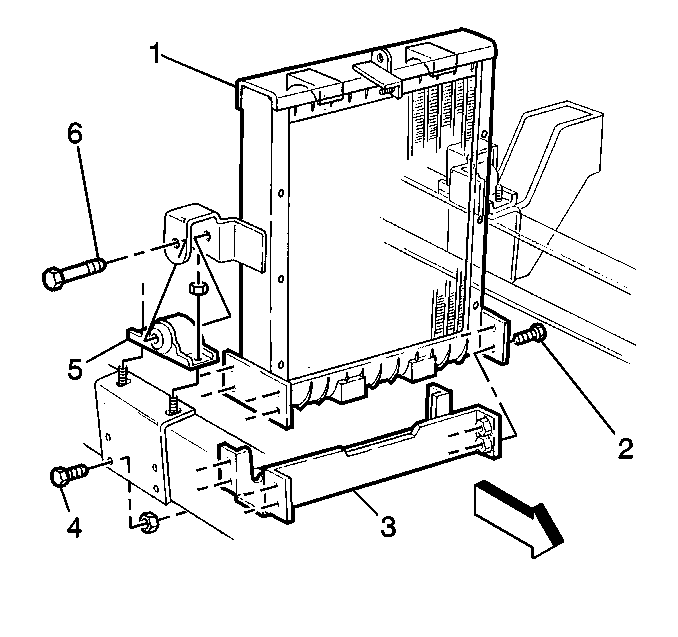 1
6
5
2
4
3