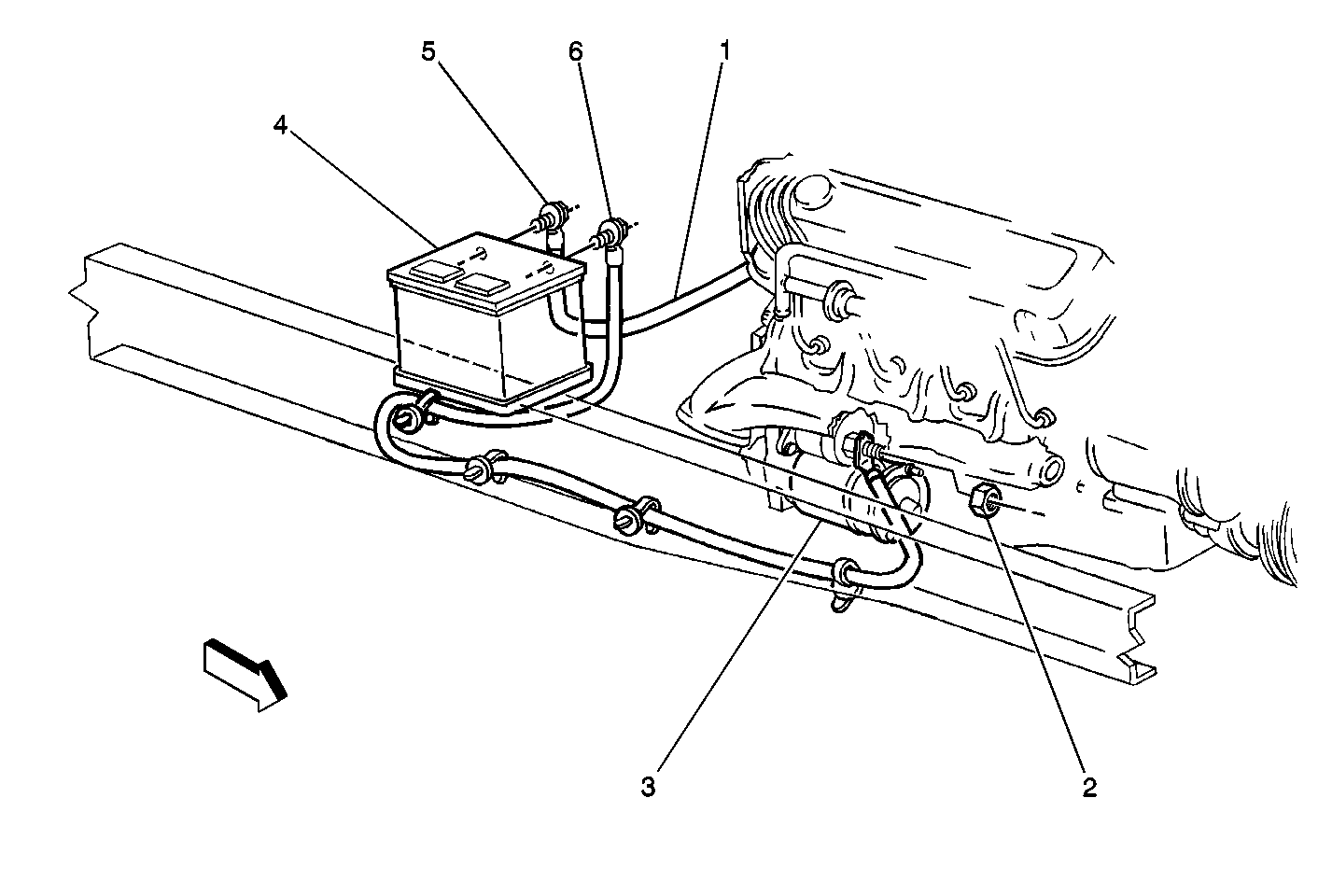 5
6
1
4
3
2