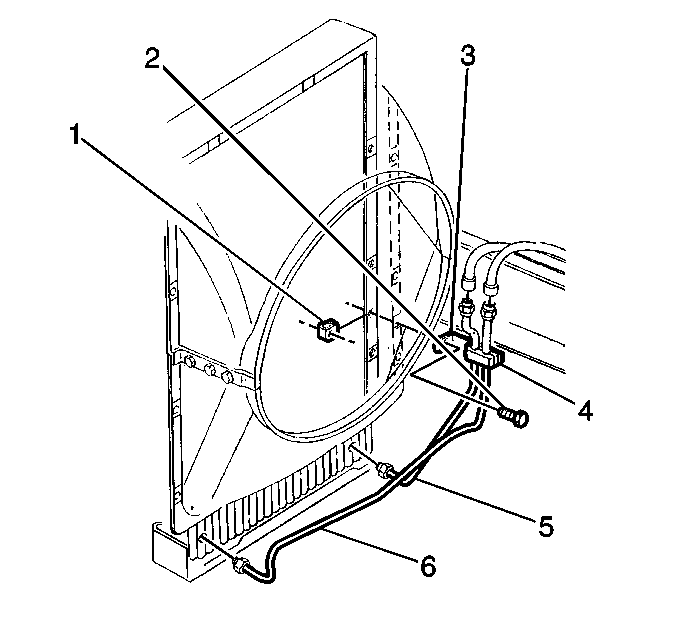 1
2
3
4
5
6