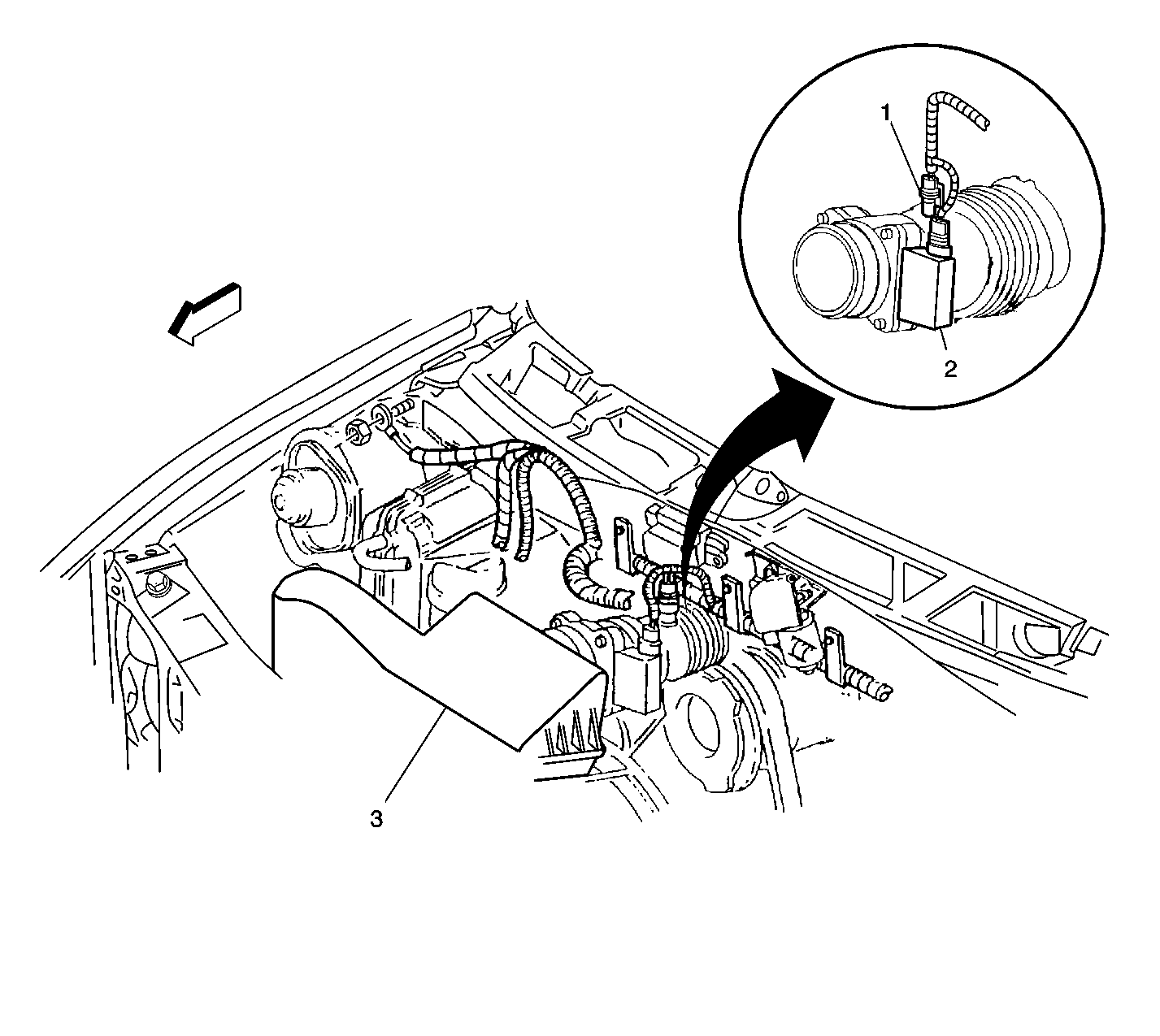 1
2
3