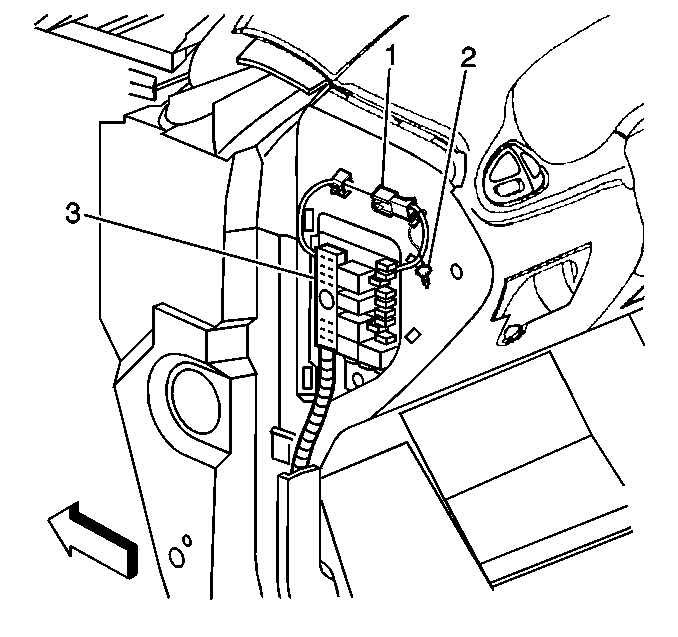 1
2
3