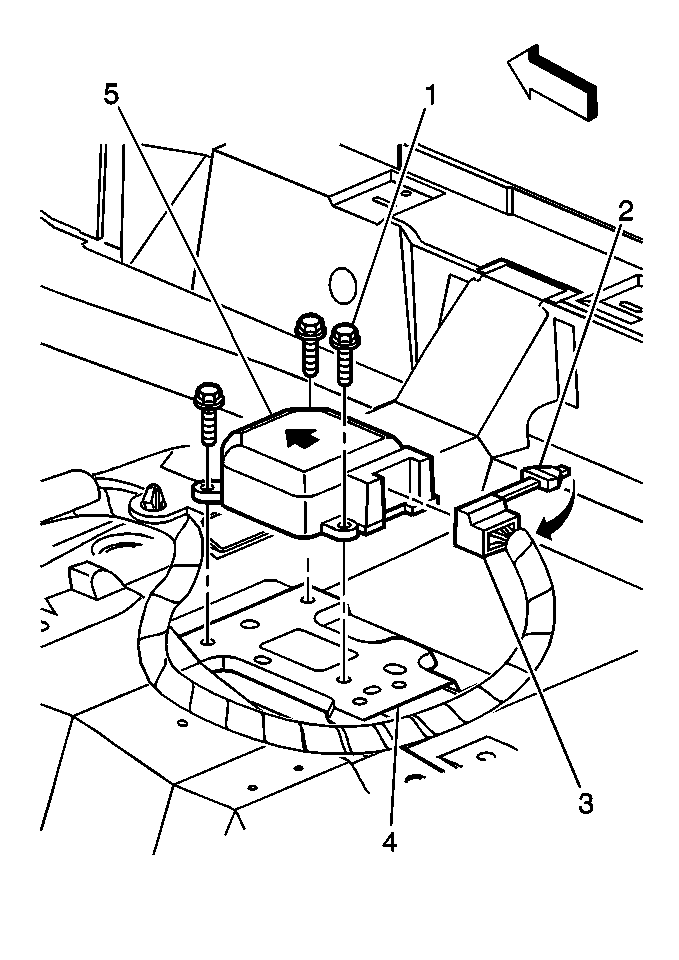 5
1
2
3
4