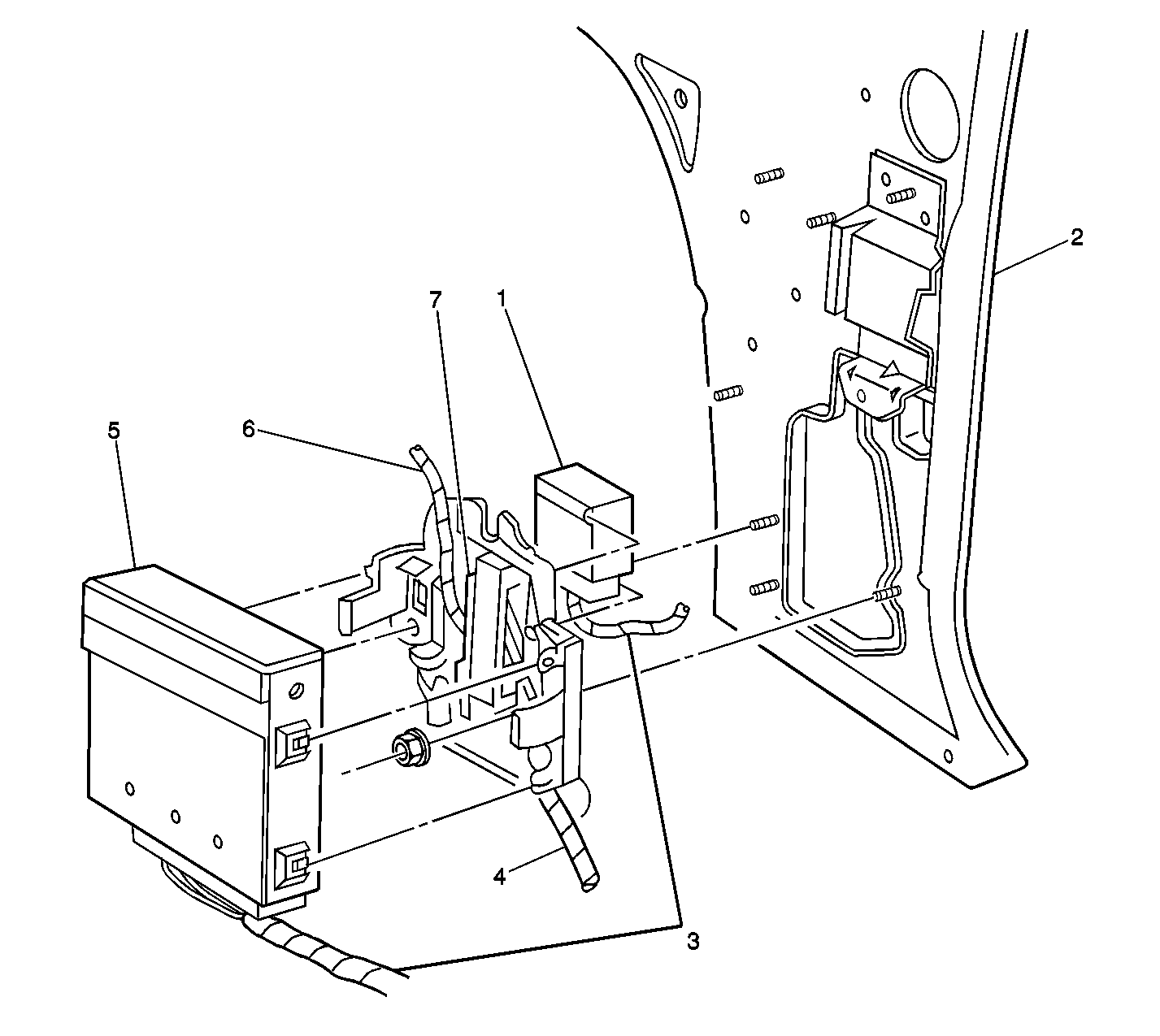 2
7
1
6
5
4
3