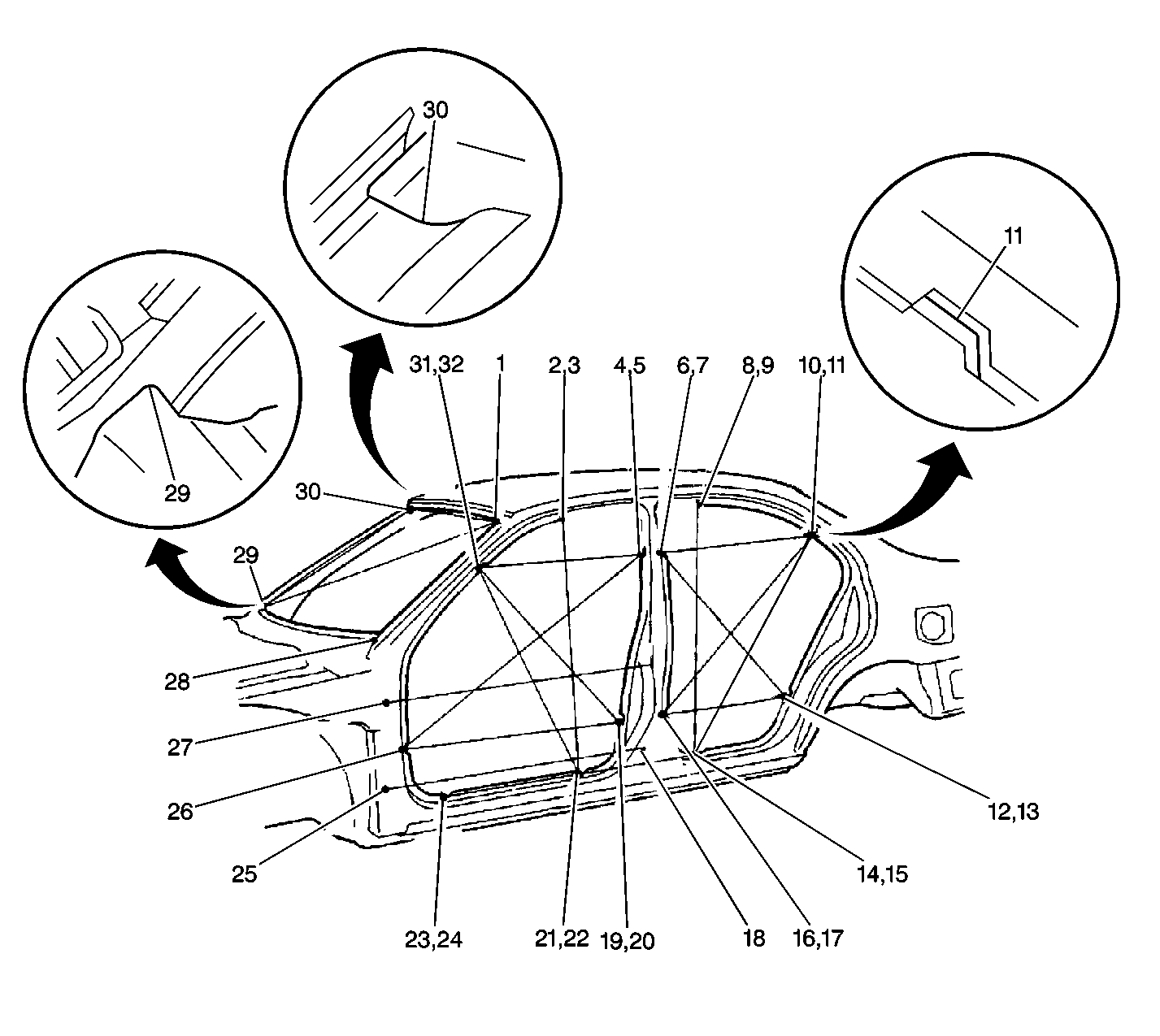 30

11

29

31,32
1
2,3
4,5
6,7
8,9
10,11

30

29

28

27

26

25

23,24
21,22
19,20
18
16,17
14,15
12,13