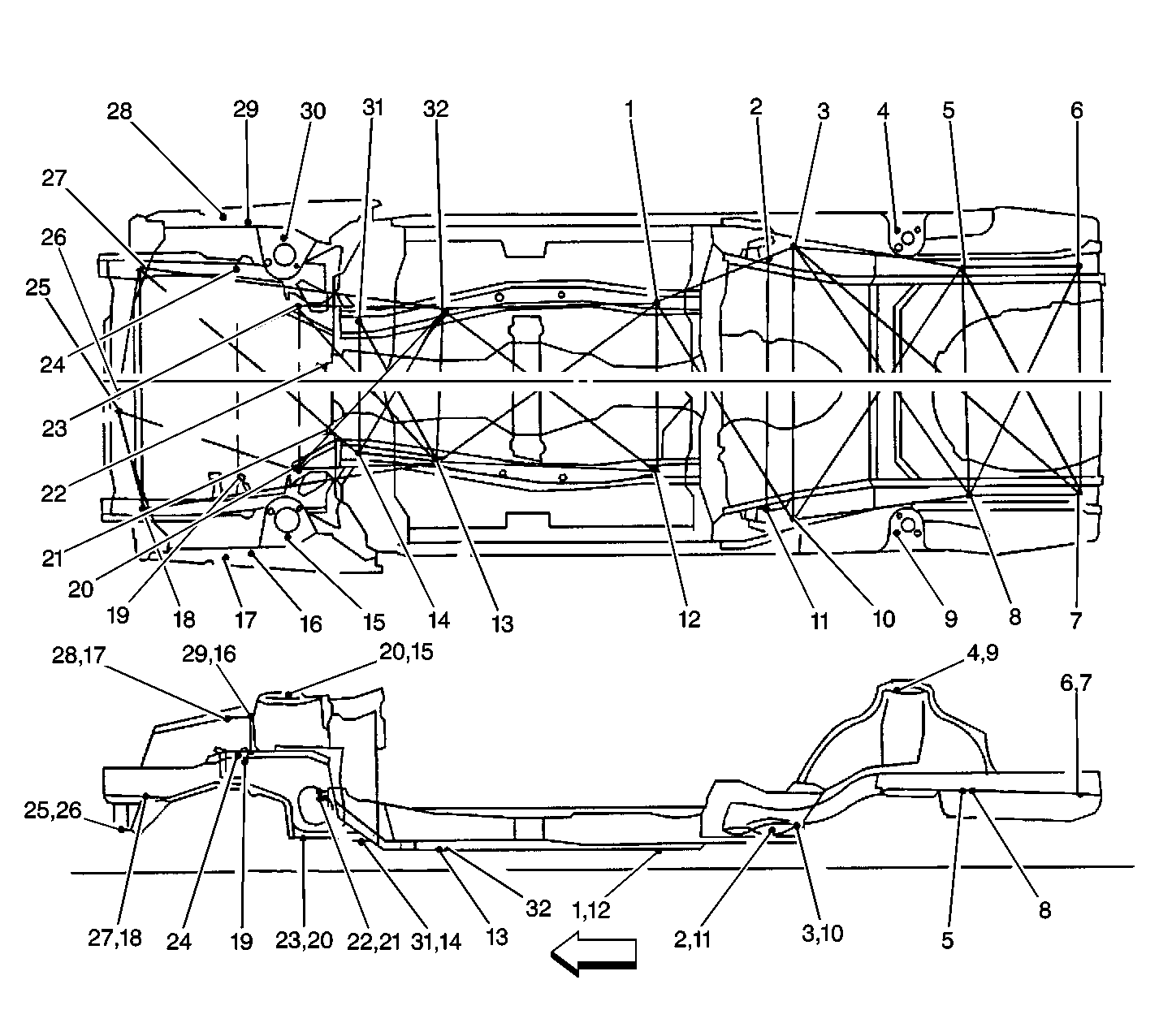 28 29 30 31 32 1 2 3 4 5 6

27

26

25

24

23

22

21

20

19 18 17 16 15 14 13 12 11 10 9 8 7

28,17 29,16 20,15 4,9

6,7

25,26

27,18 24 19 23,20 22,21 31,14 13 32 1,12 2,11 3,10 5 8