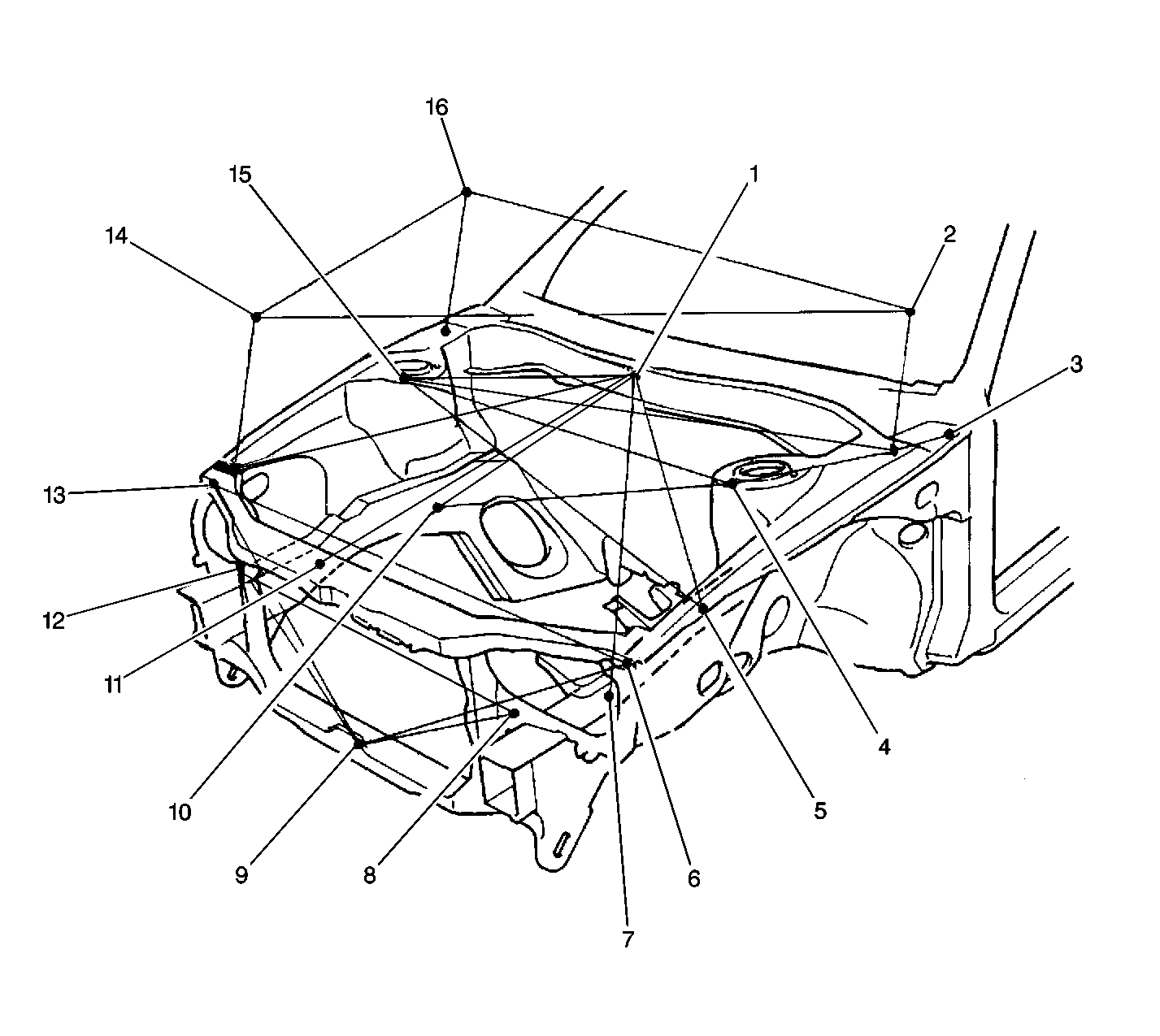 16
15
1
14
2
3
13
12
11
10
9
8
7
6
5
4