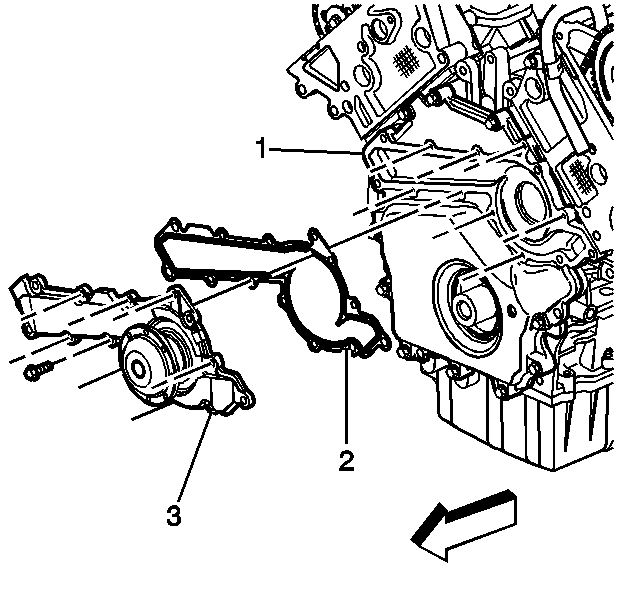 1
2
3