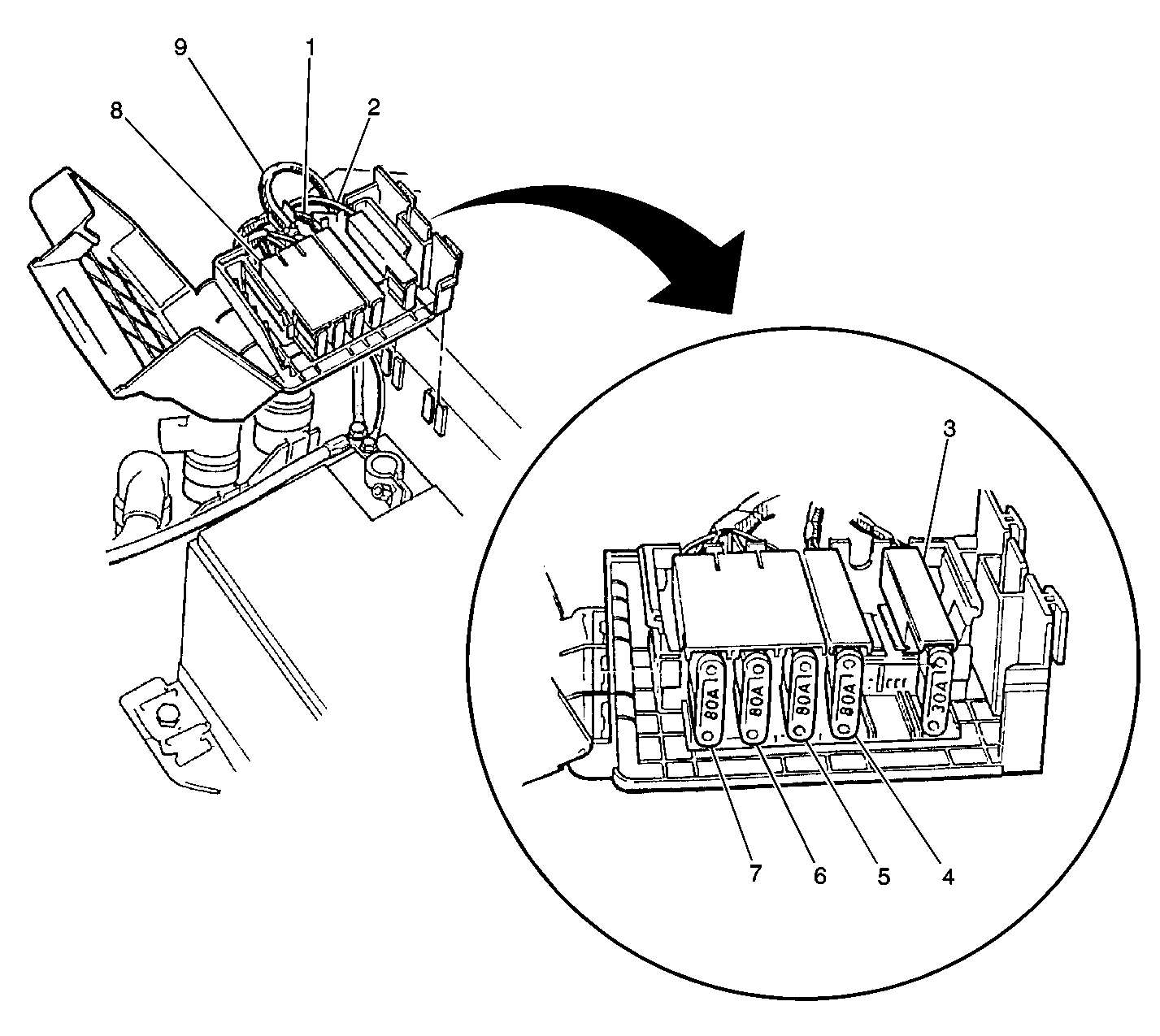 9
1
8
2
3
80A
80A
80A
80A
30A
7
6
5
4