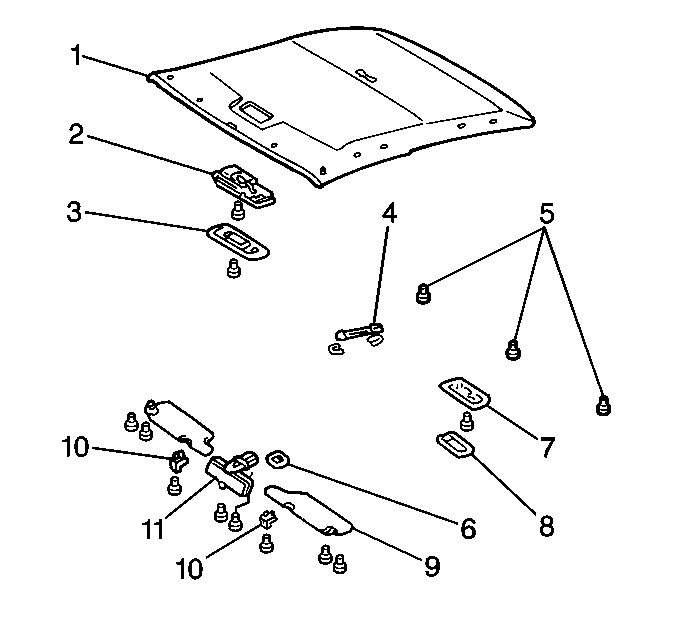 1
2
3
4
5
10
11
10
7
6
8
9