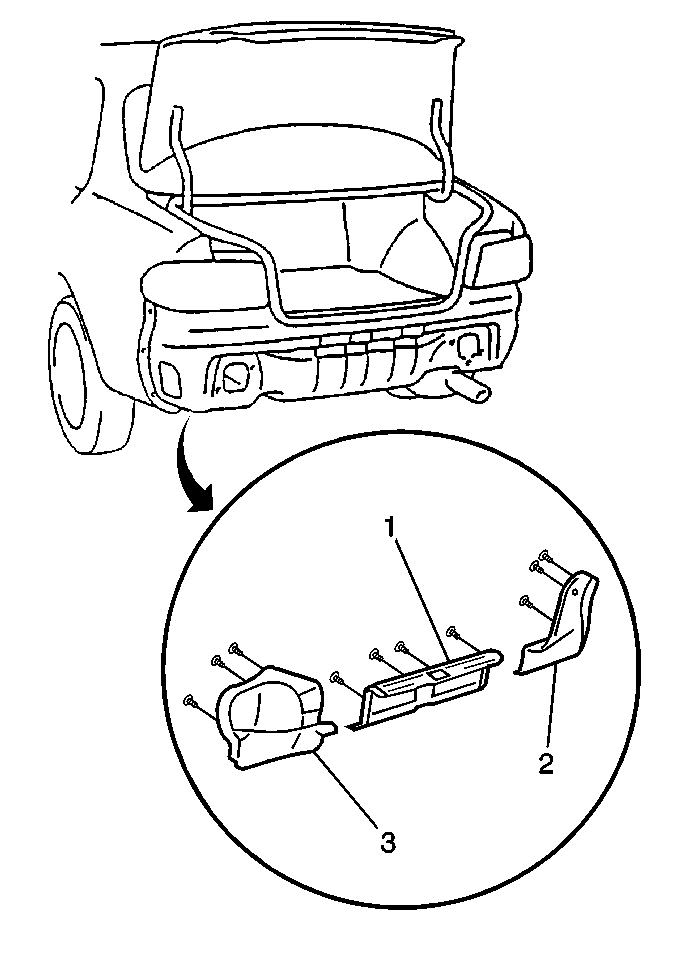 1
2
3