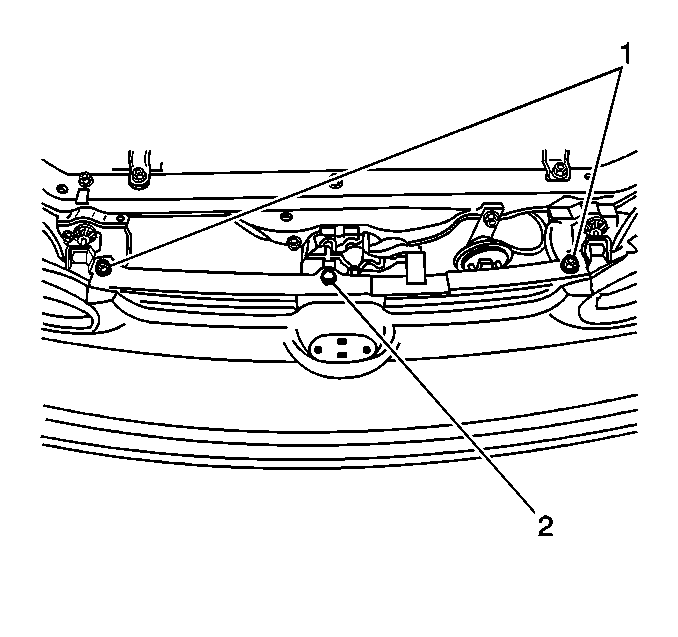 1

2