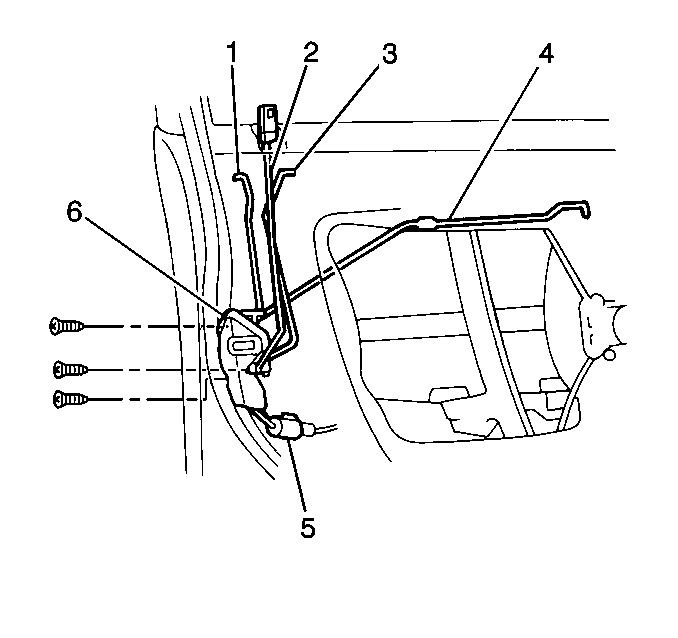 1
2
3
4
6
5