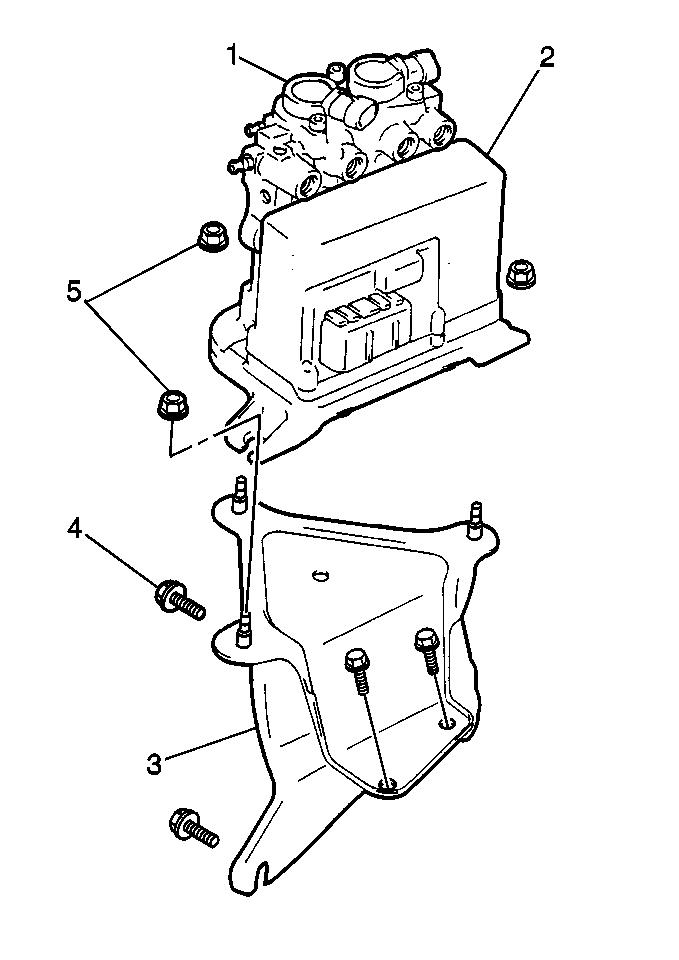 1
2
5
4
3