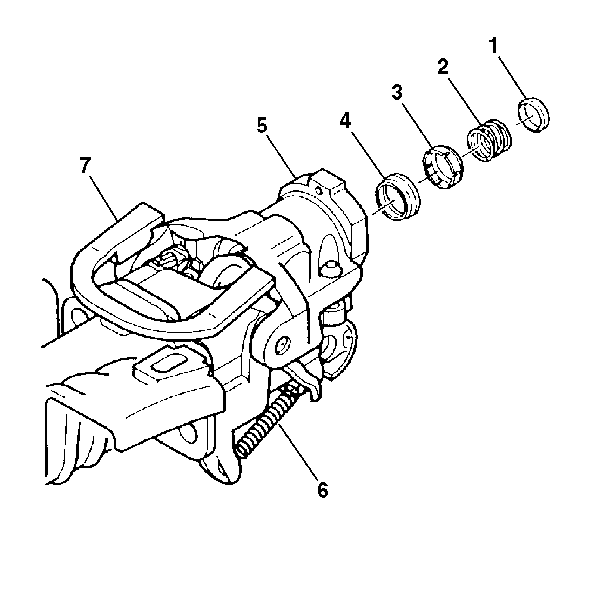 1
2
3
4
5
7
6