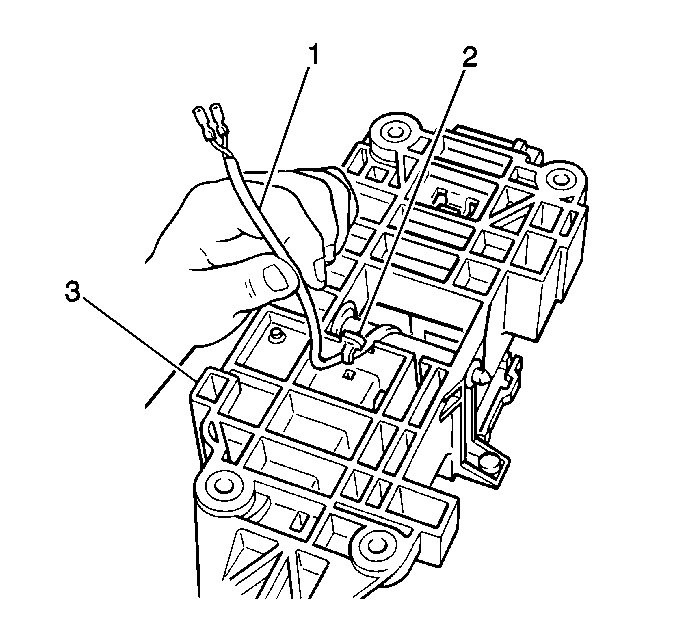 1
2
3