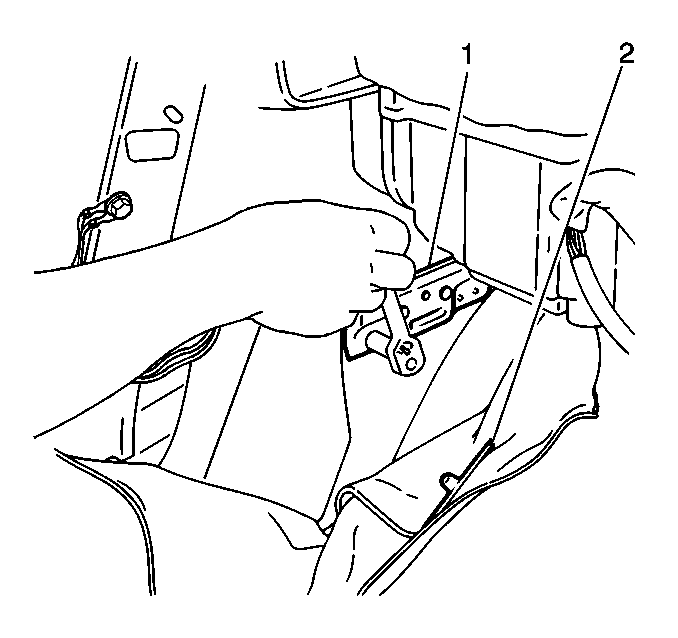 1
2