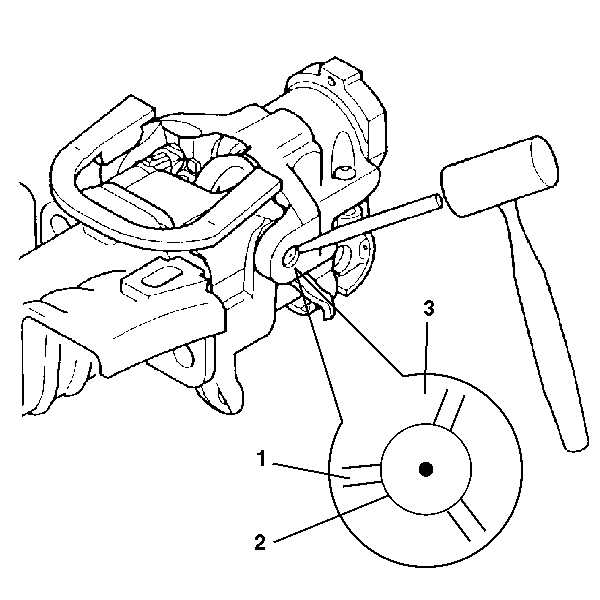 3
1
2