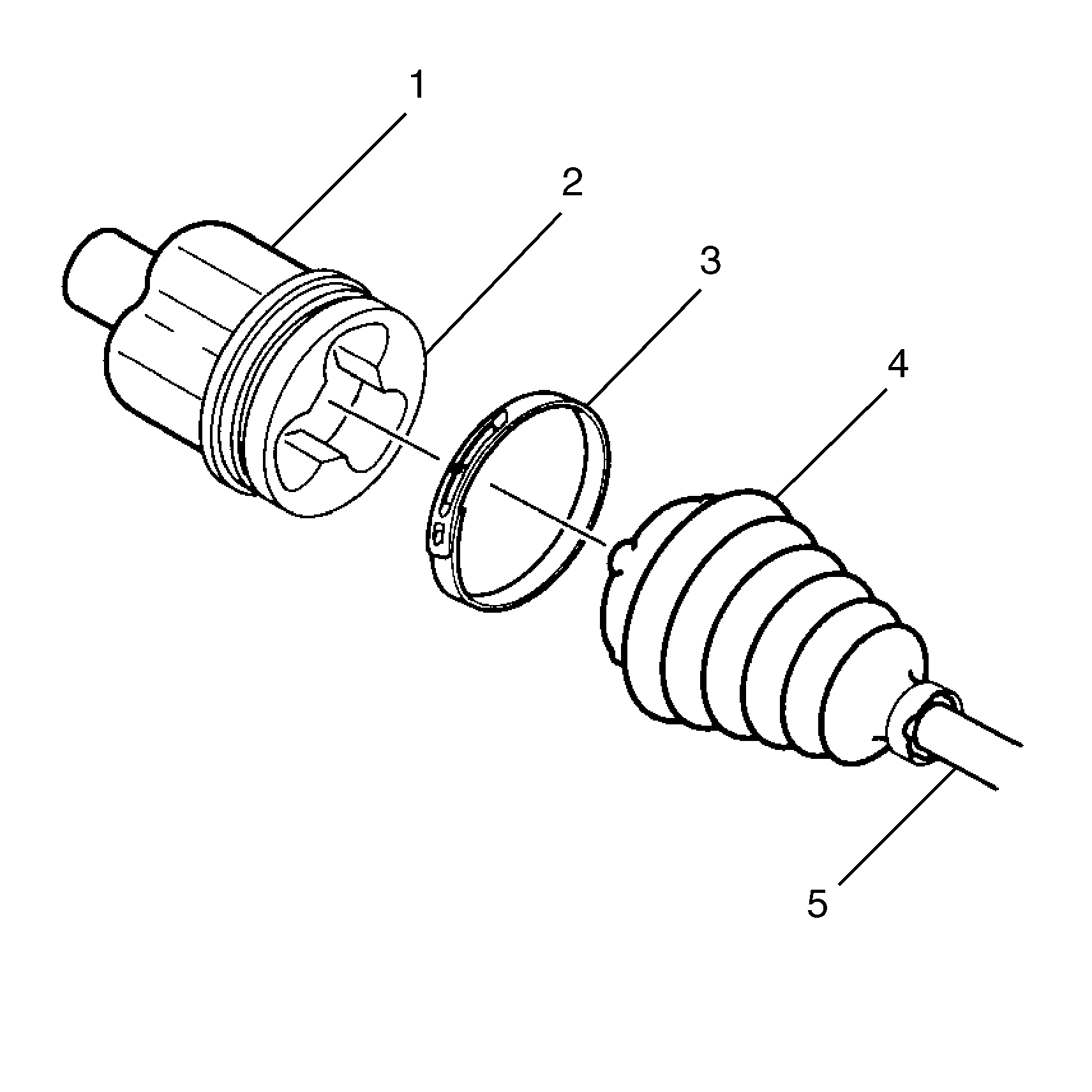 1
2
3
4
5