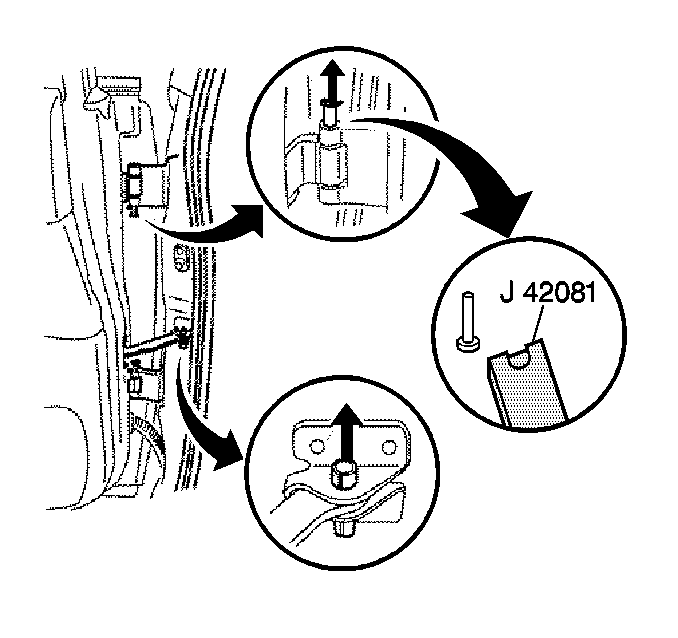 J 42081