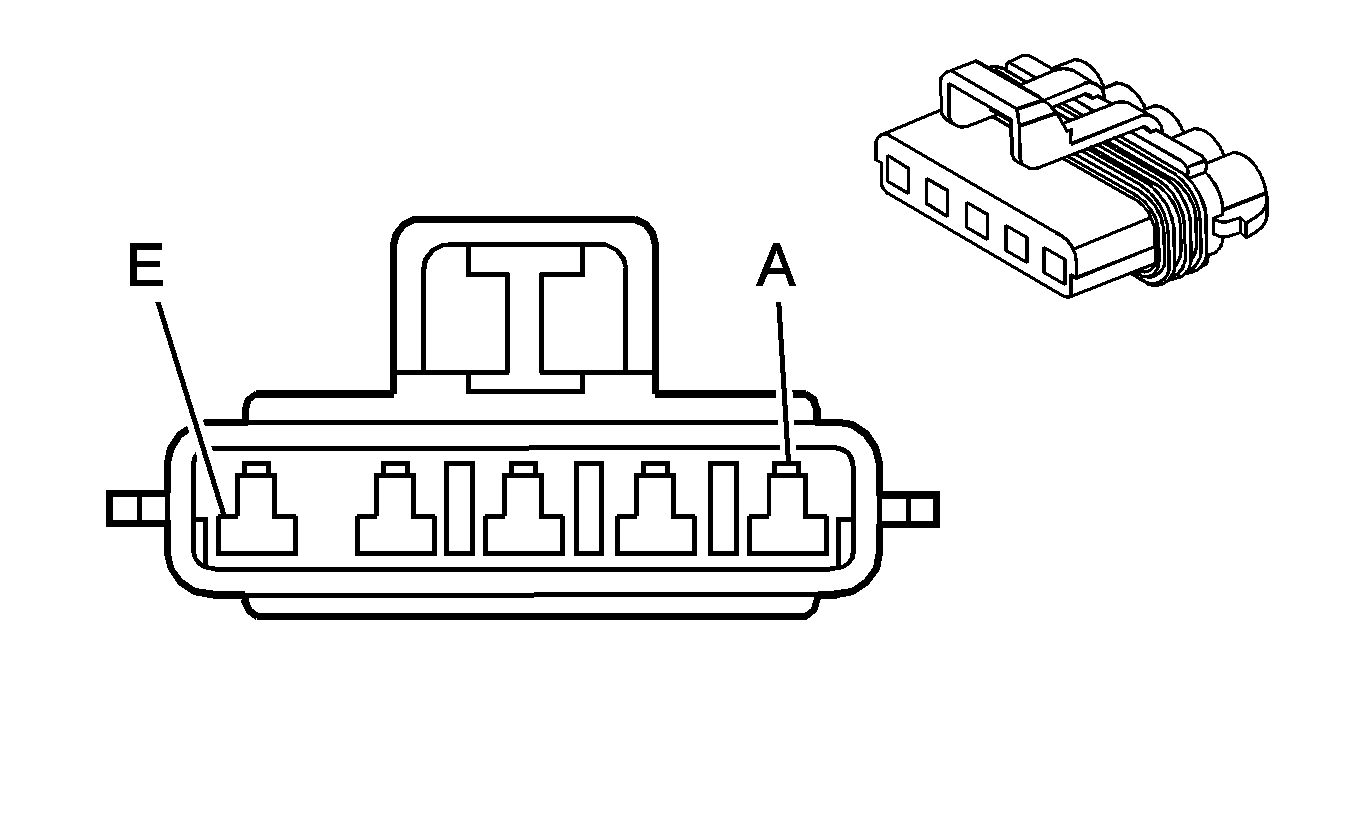 E
A