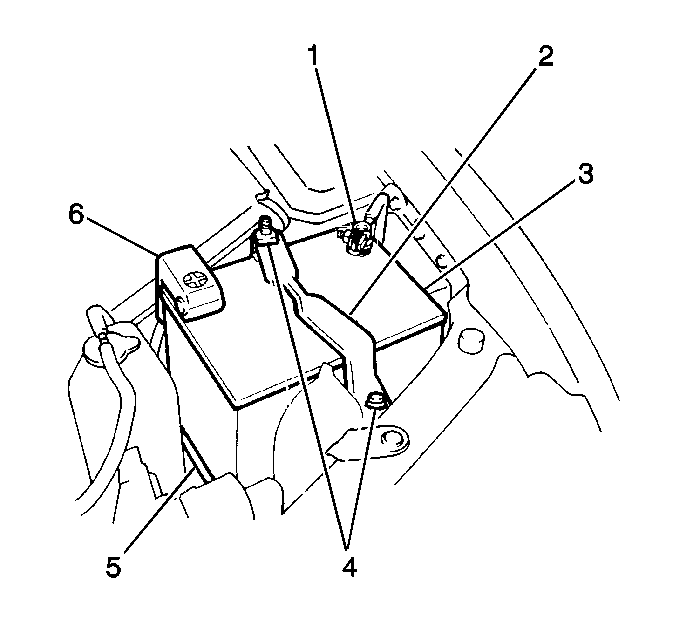 1
2
3
6
5
4