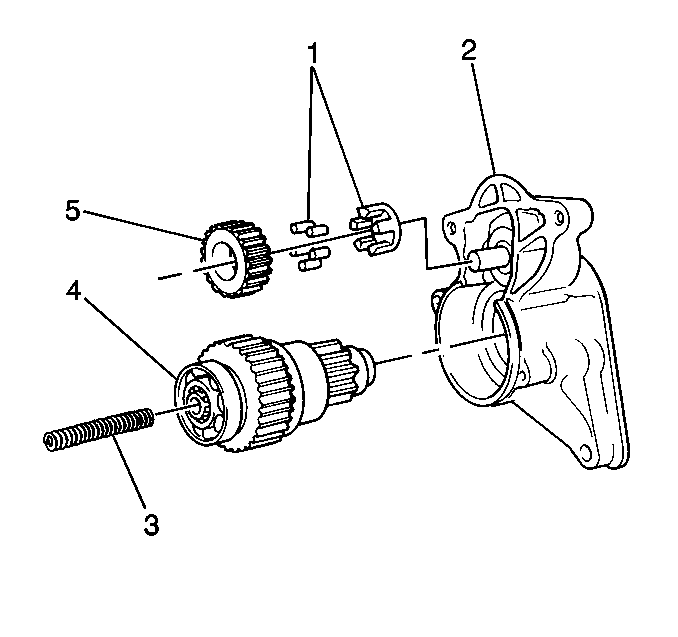 1
2
5
4
3