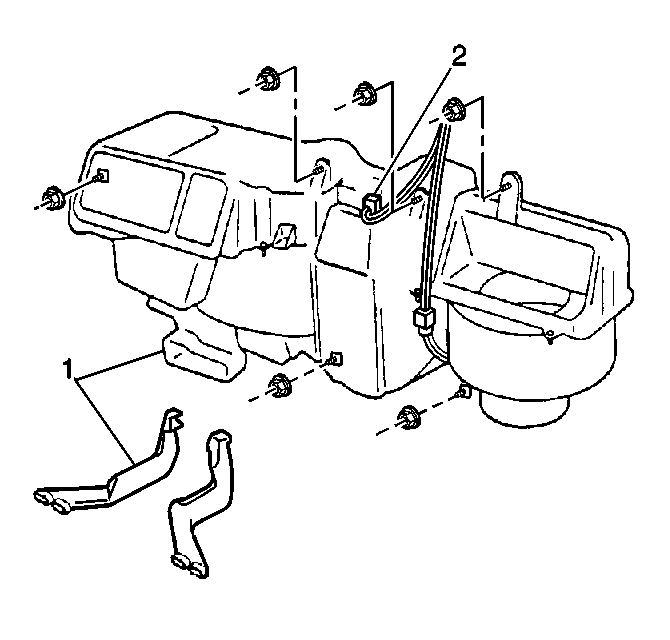 2
1