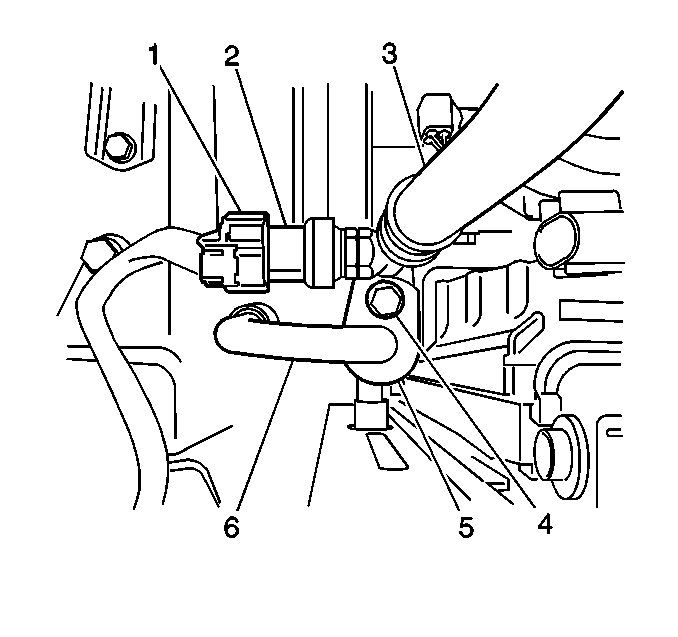 1
2
3
6
5
4