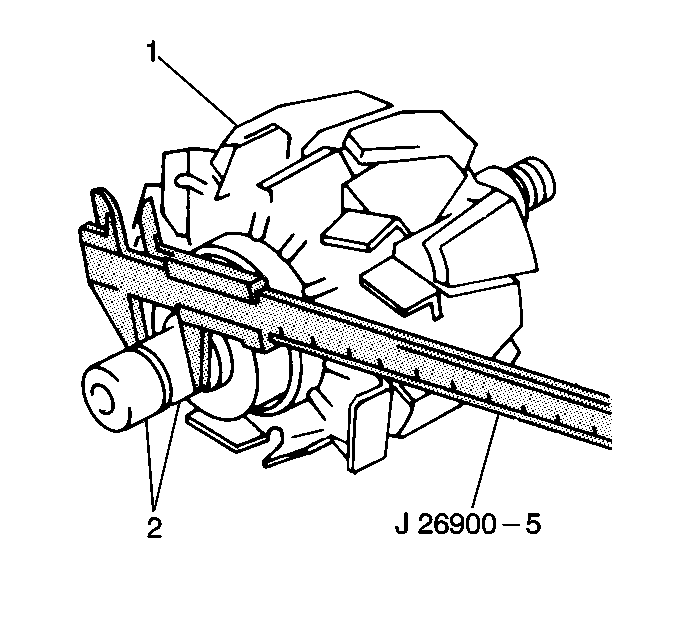 1

2

J 26900 – 5