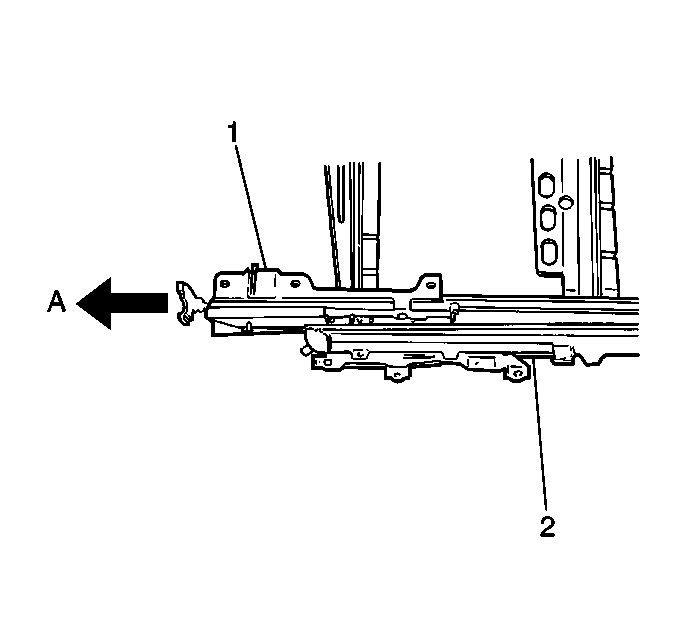 1
A
2