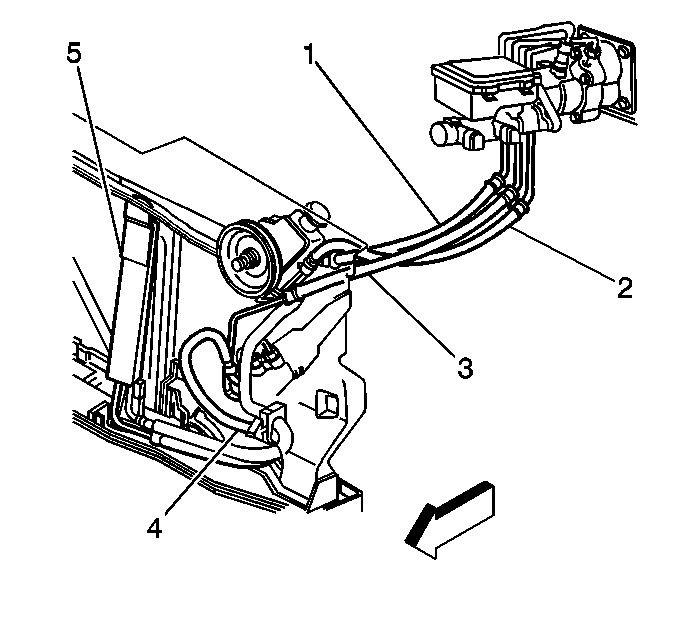 5
1
2
3
4