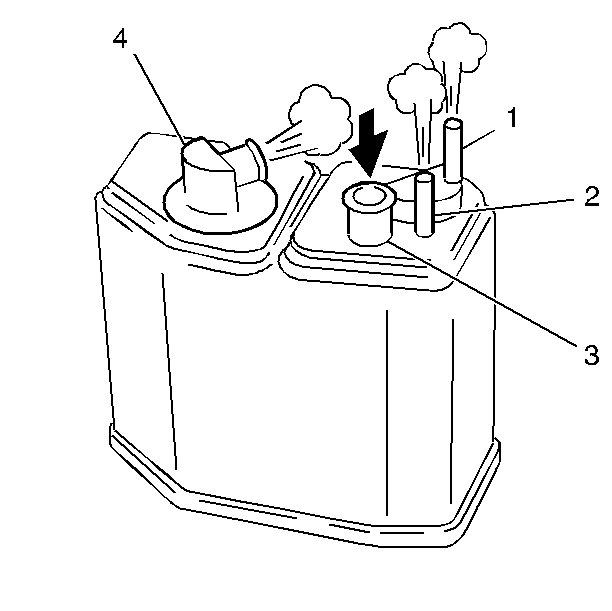 4
1
2
3