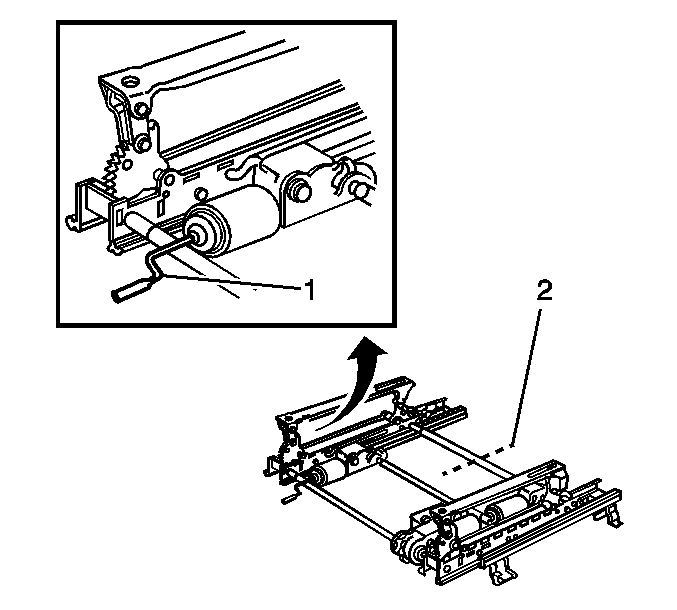 1
2