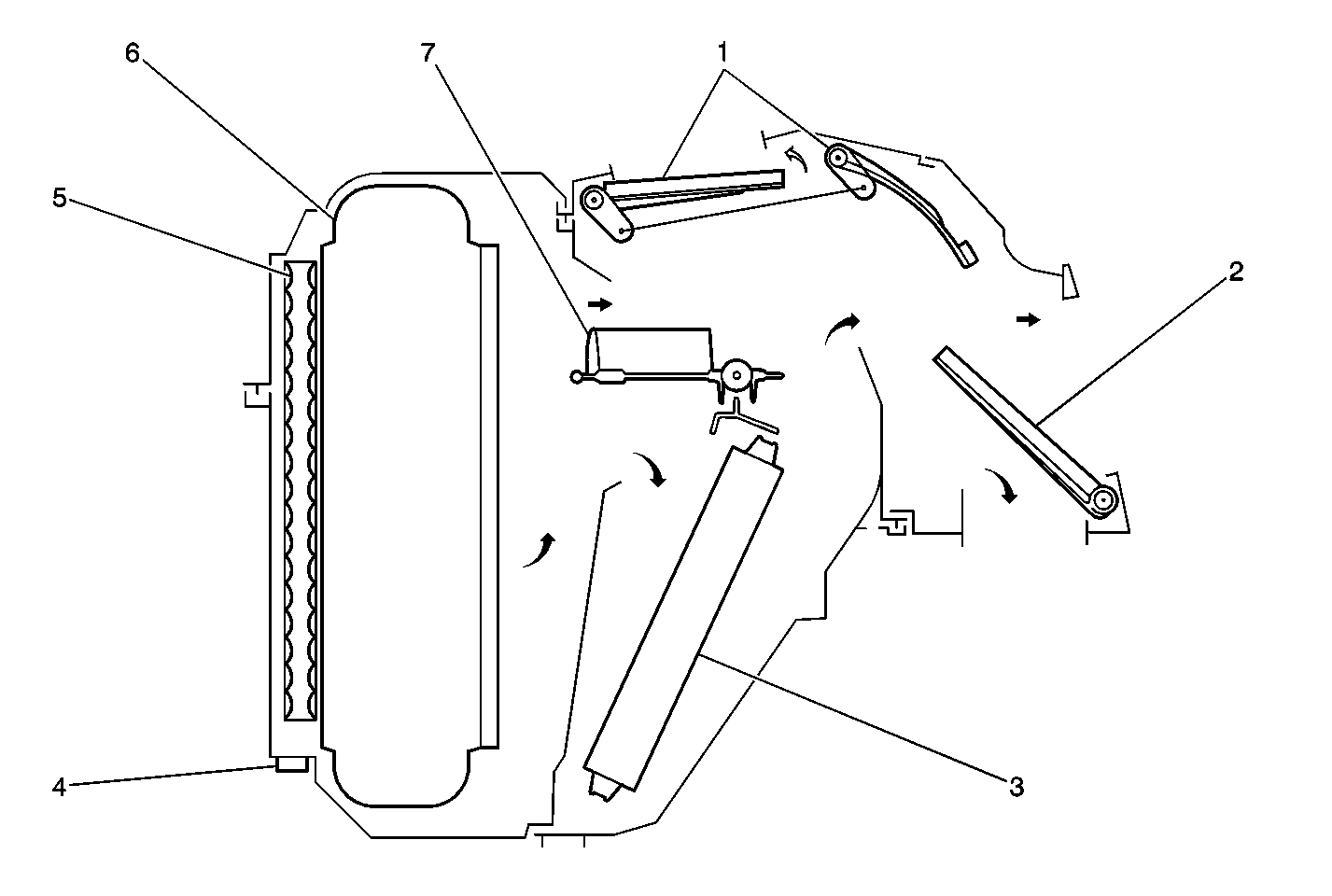 6
7
1
5
2
4
3