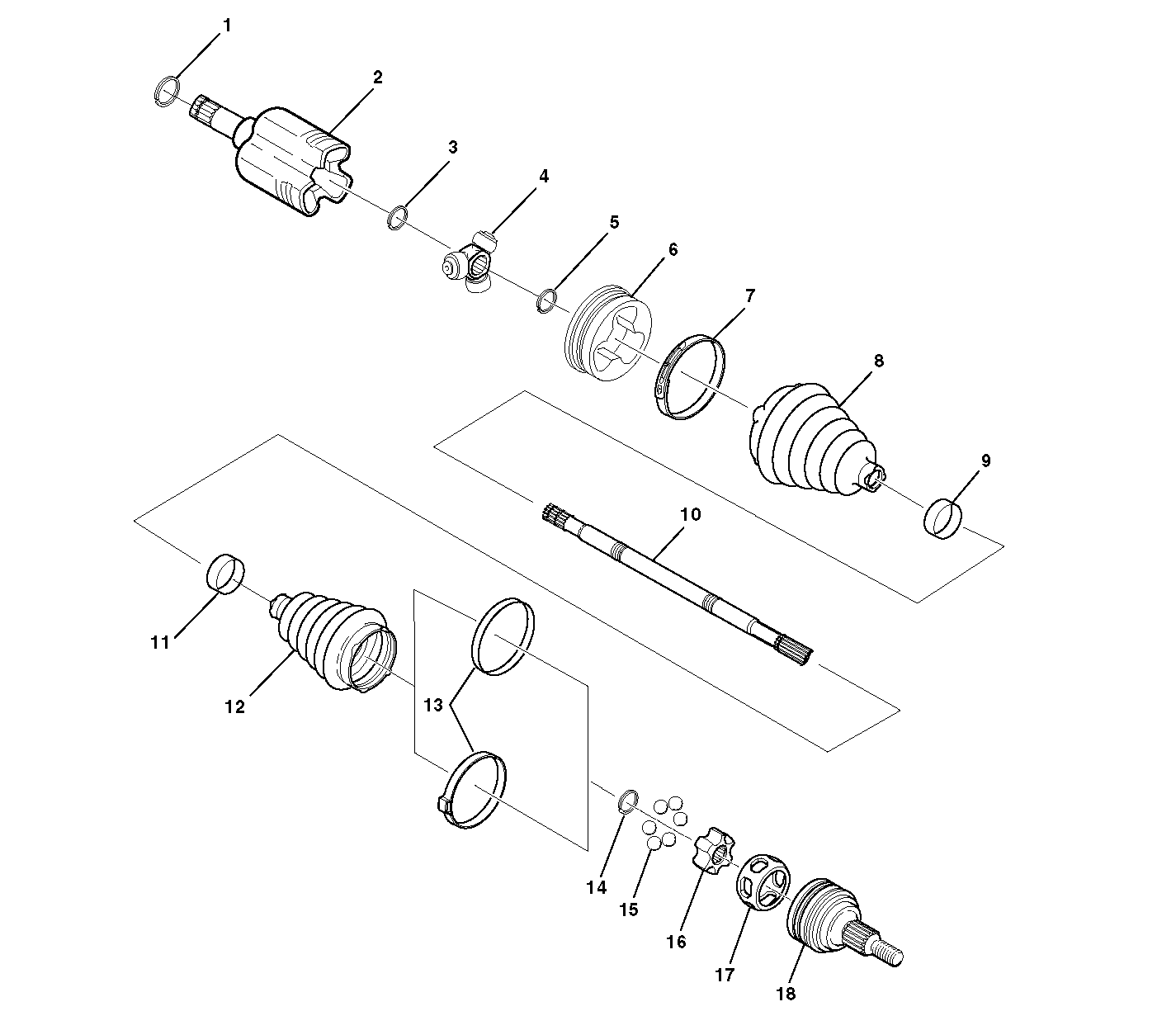 1
2
3
4
5
6
7
8
9
10
11
12
13
14
15
16
17
18