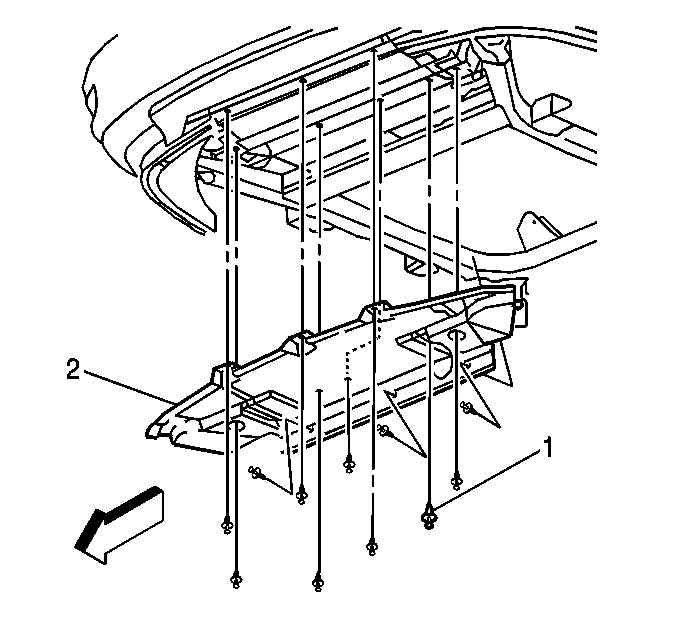 2

1