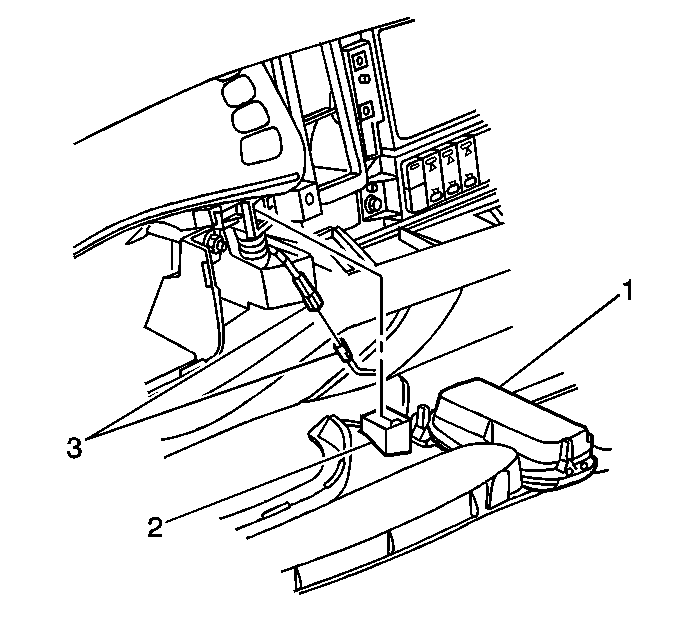 1

3

2