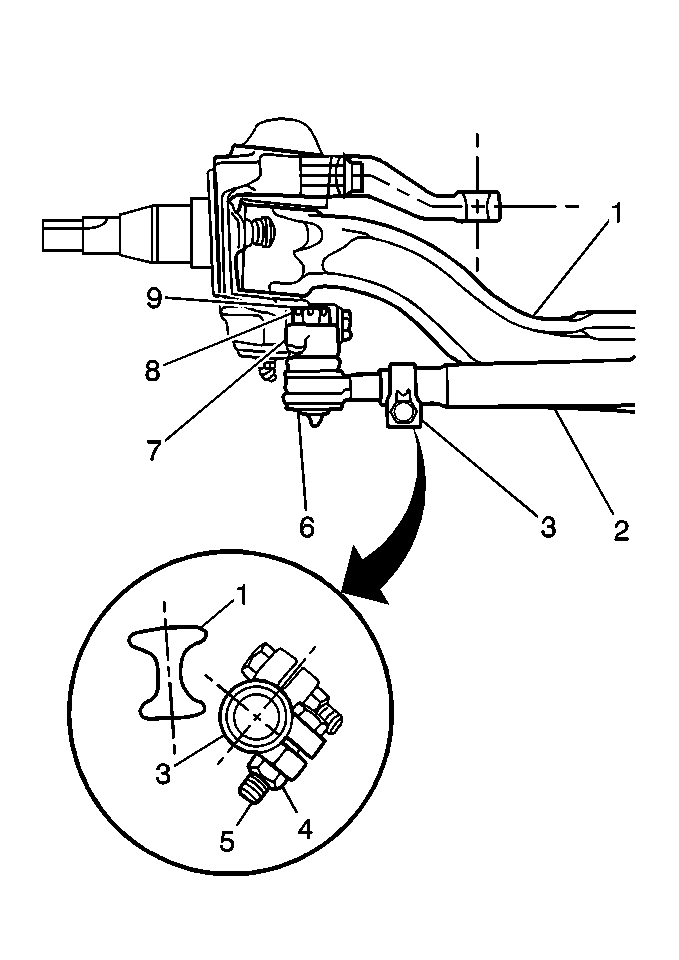 1
9
8
7
6
3
2
1
3
5
4