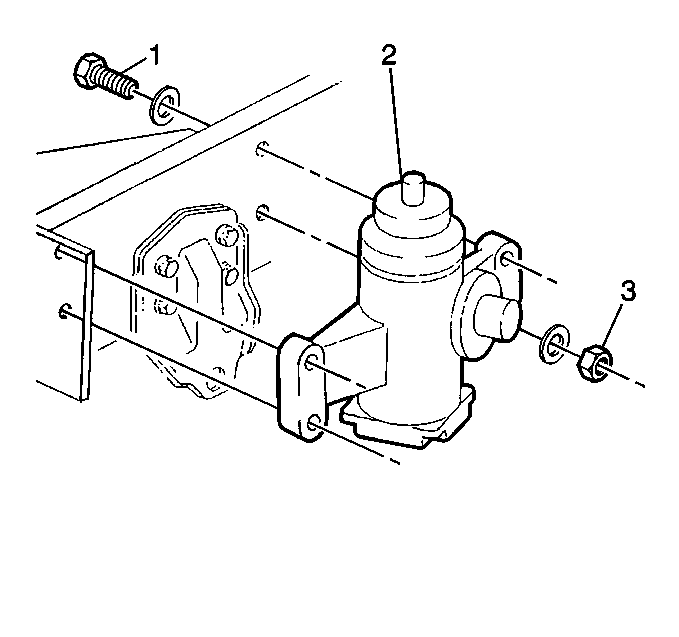 1
2
3