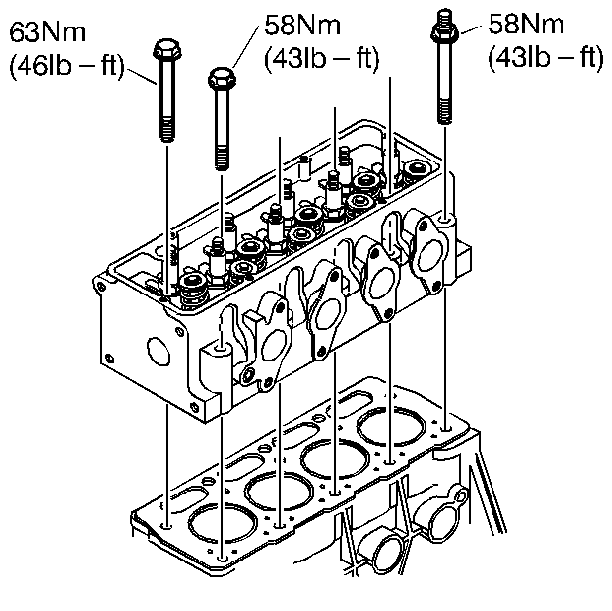 63Nm
(46lb – ft)

58Nm
(43lb – ft)

58Nm
(43lb – ft)