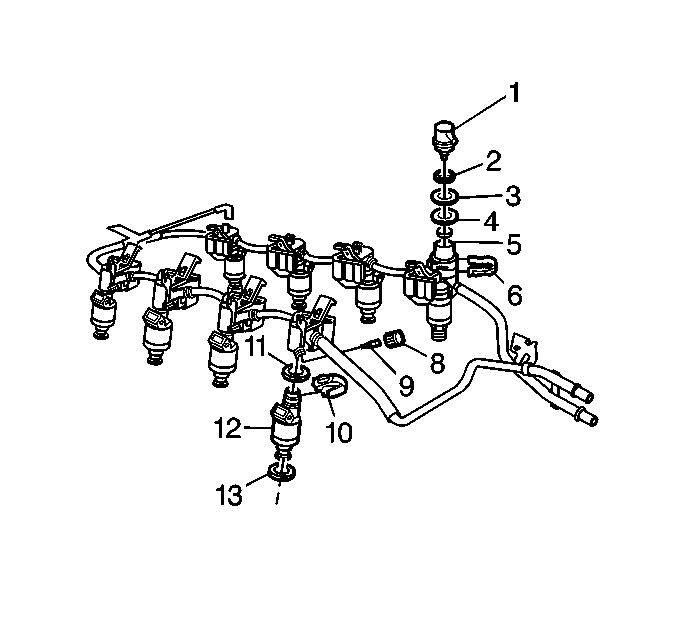 1
2
3
4
5
6
8
9
11
10
12
13