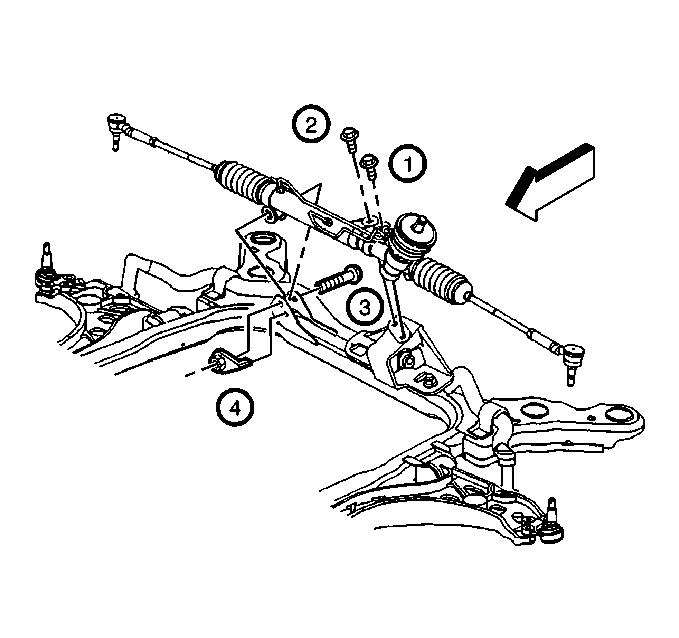 2
1
3
4