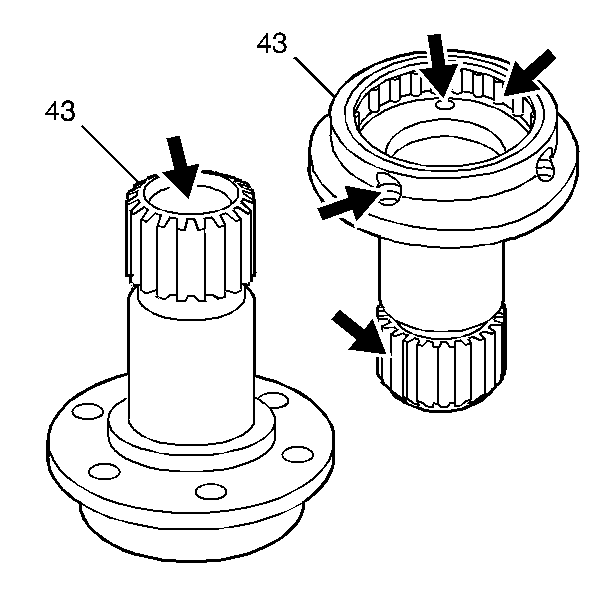 43

43