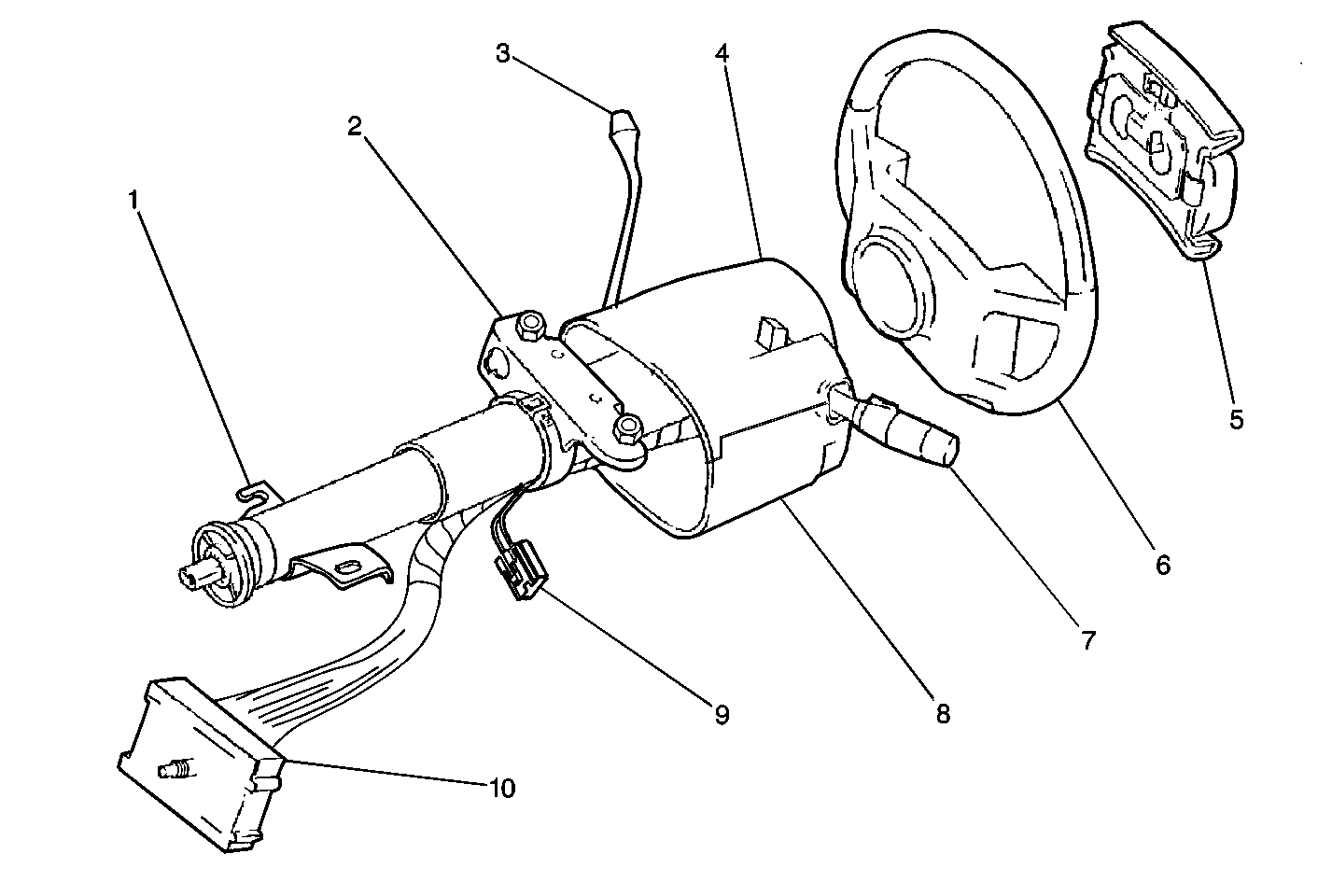 3
4
2
1
5
6
7
8
9
10