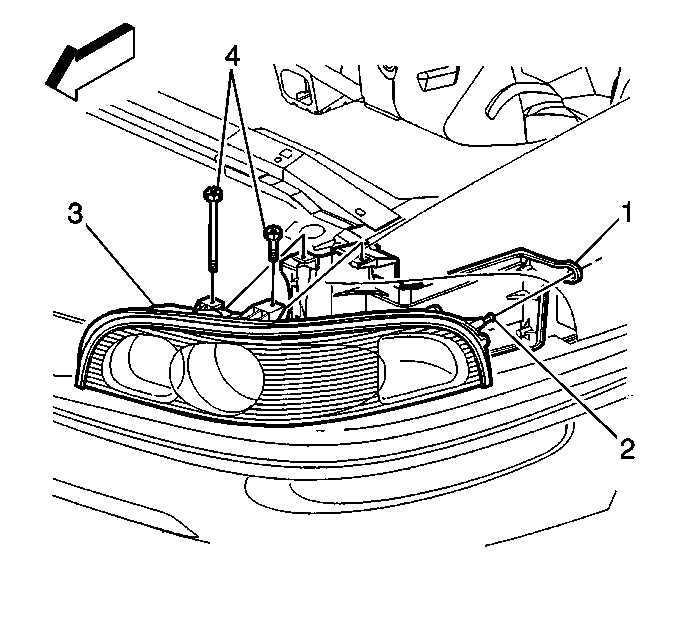 4
3
1
2